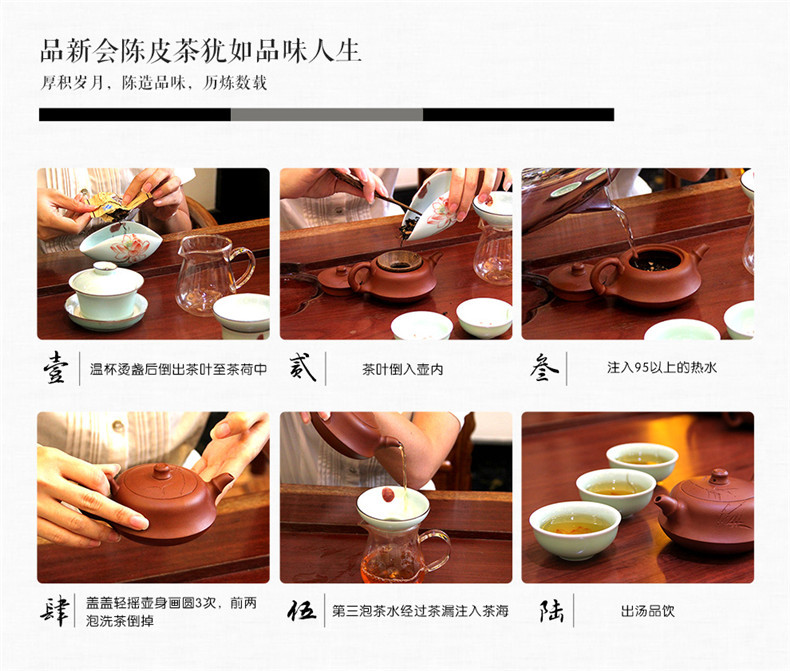 品新会陈皮茶犹如品味人生

厚积岁月，陈造品味，历炼数载

壹 温杯烫盏后倒出茶叶至茶荷中

贰 茶叶倒入壶内

叁 注入95以上的热水

肆 盖盖轻摇壶身画圆3次，前两泡洗茶倒掉

伍 第三泡茶水经过茶漏注入茶海

陆 出汤品饮