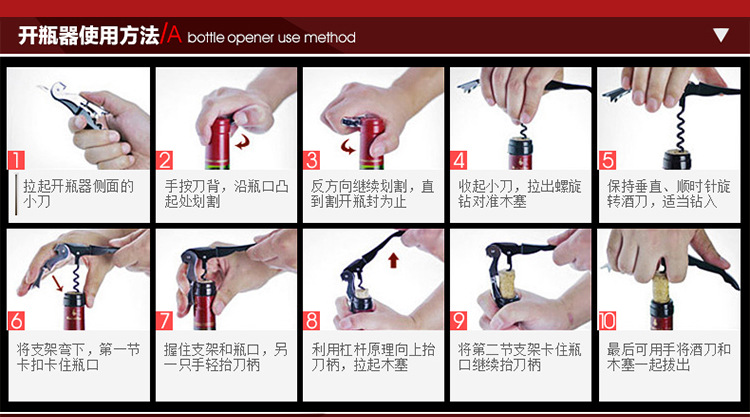 开瓶器使用方法/A bottle opener use method

1
拉起开瓶器侧面的小刀

2
手按刀背，沿瓶口凸起处划割

3
反方向继续划割，直到割开瓶封为止

4
收起小刀，拉出螺旋钻对准木塞

5
保持垂直、顺时针旋转酒刀，适当钻入

6
将支架弯下，第一节卡扣卡住瓶口

7
握住支架和瓶口，另一只手轻抬刀柄

8
利用杠杆原理向上抬刀柄，拉起木塞

9
将第二节支架卡住瓶口继续抬刀柄

10
最后可用手将酒刀和木塞一起拔出