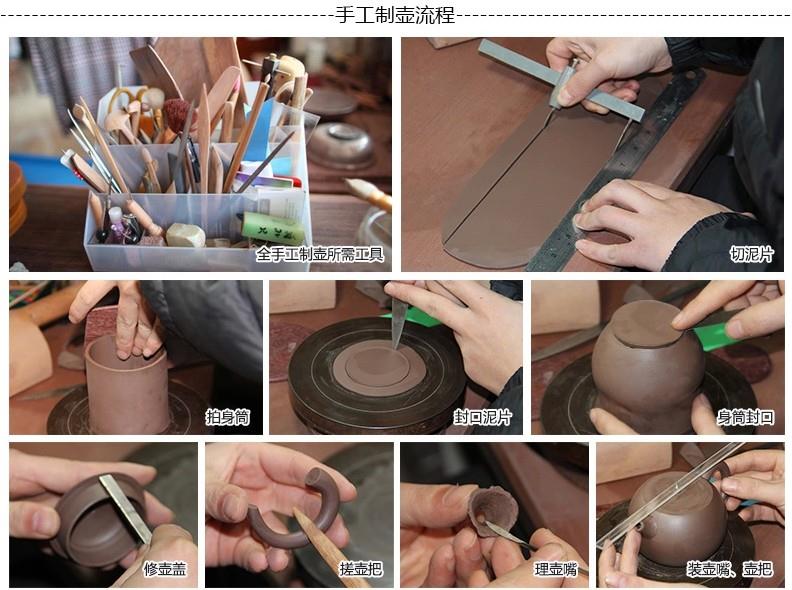 手工制壶流程

全手工制壶所需工具

切泥片

拍身筒

封口泥片

身筒封口

修壶盖

搓壶把

理壶嘴

装壶嘴、壶把